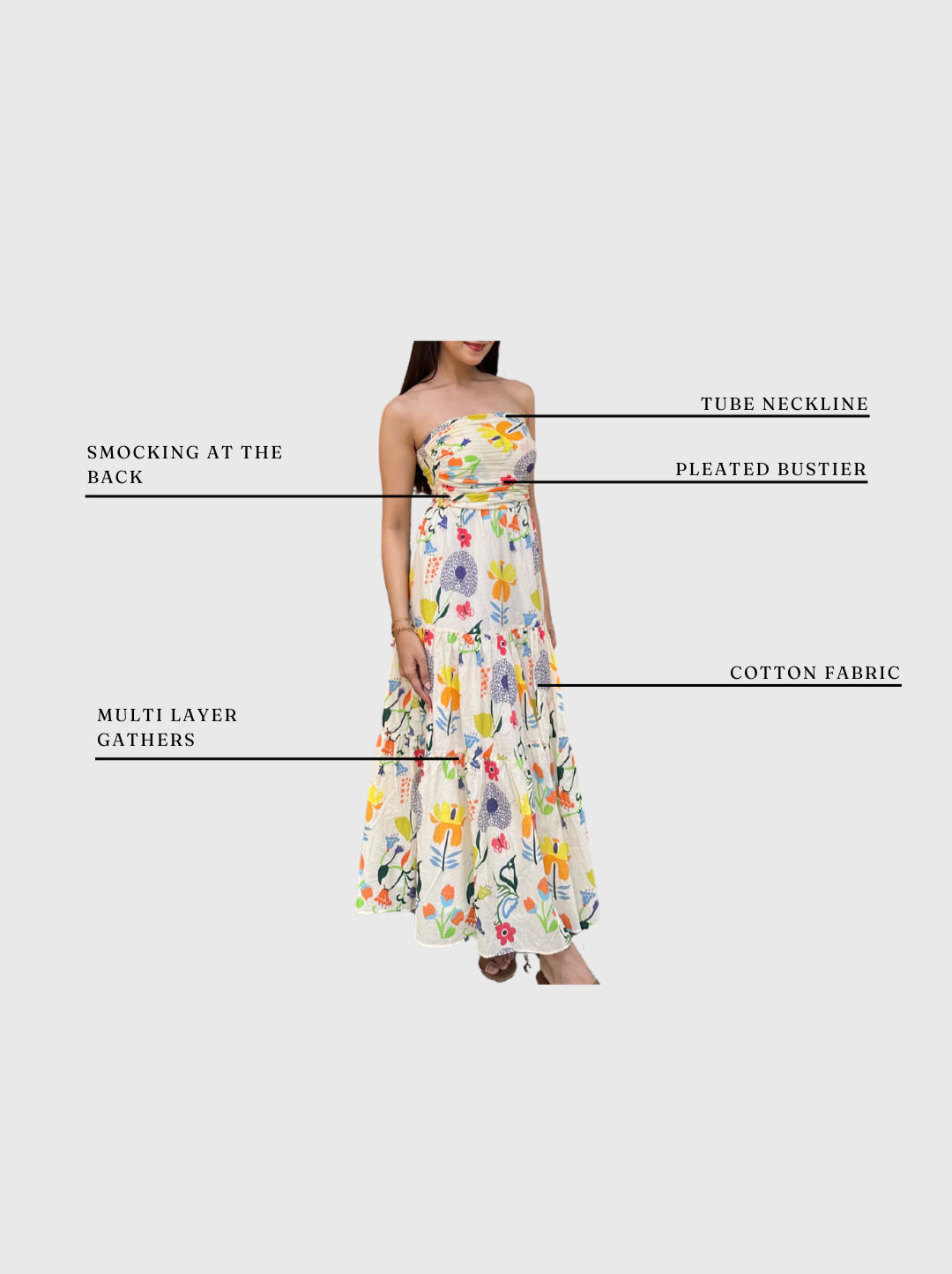 TUBE NECKLINE

SMOCKING AT THE BACK

PLEATED BUSTIER

COTTON FABRIC

MULTI LAYER GATHERS