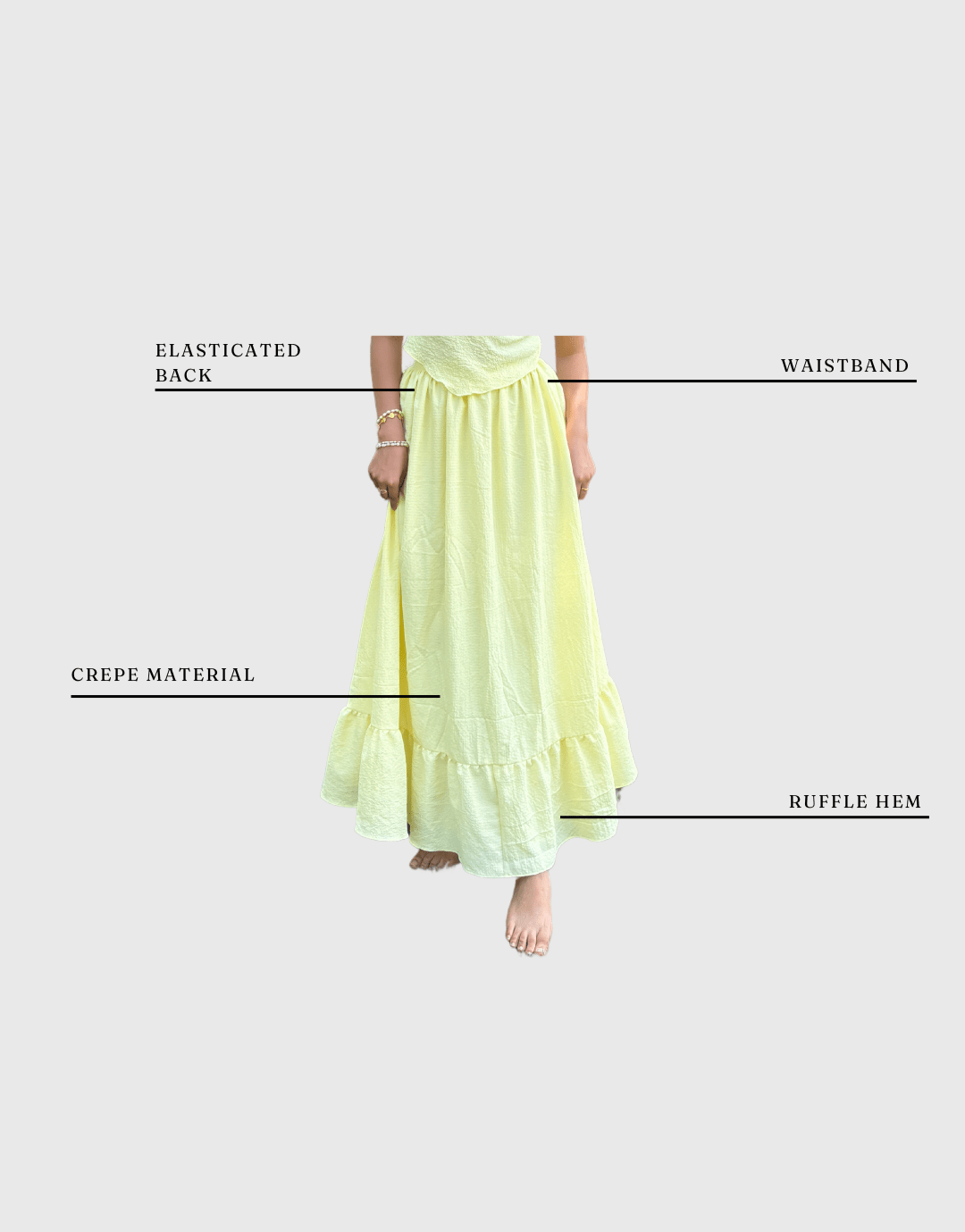 ELASTICATED BACK

WAISTBAND

CREPE MATERIAL

RUFFLE HEM