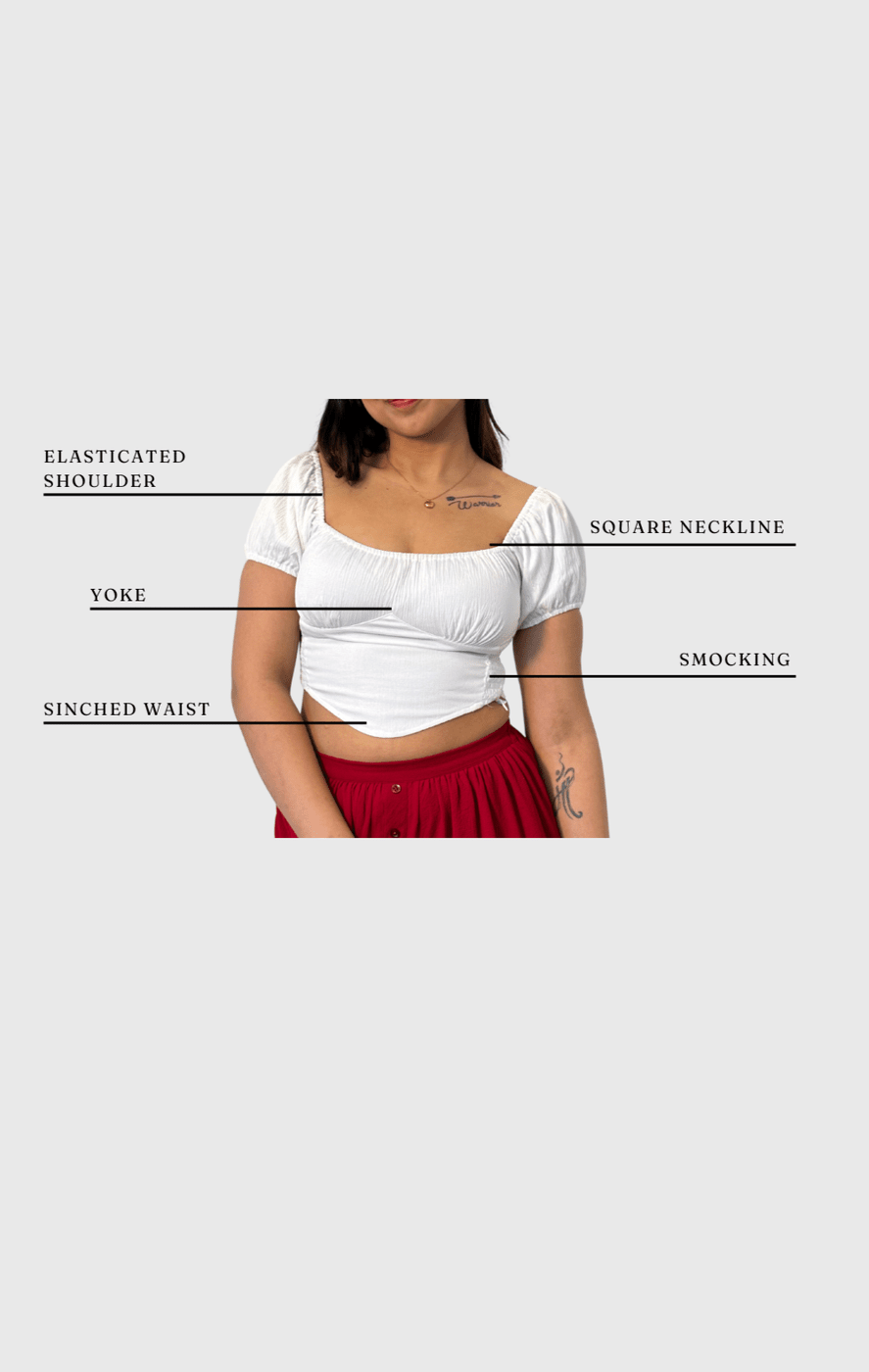 ELASTICATED SHOULDER

SQUARE NECKLINE

YOKE

SMOCKING

SINCHED WAIST

Warrior