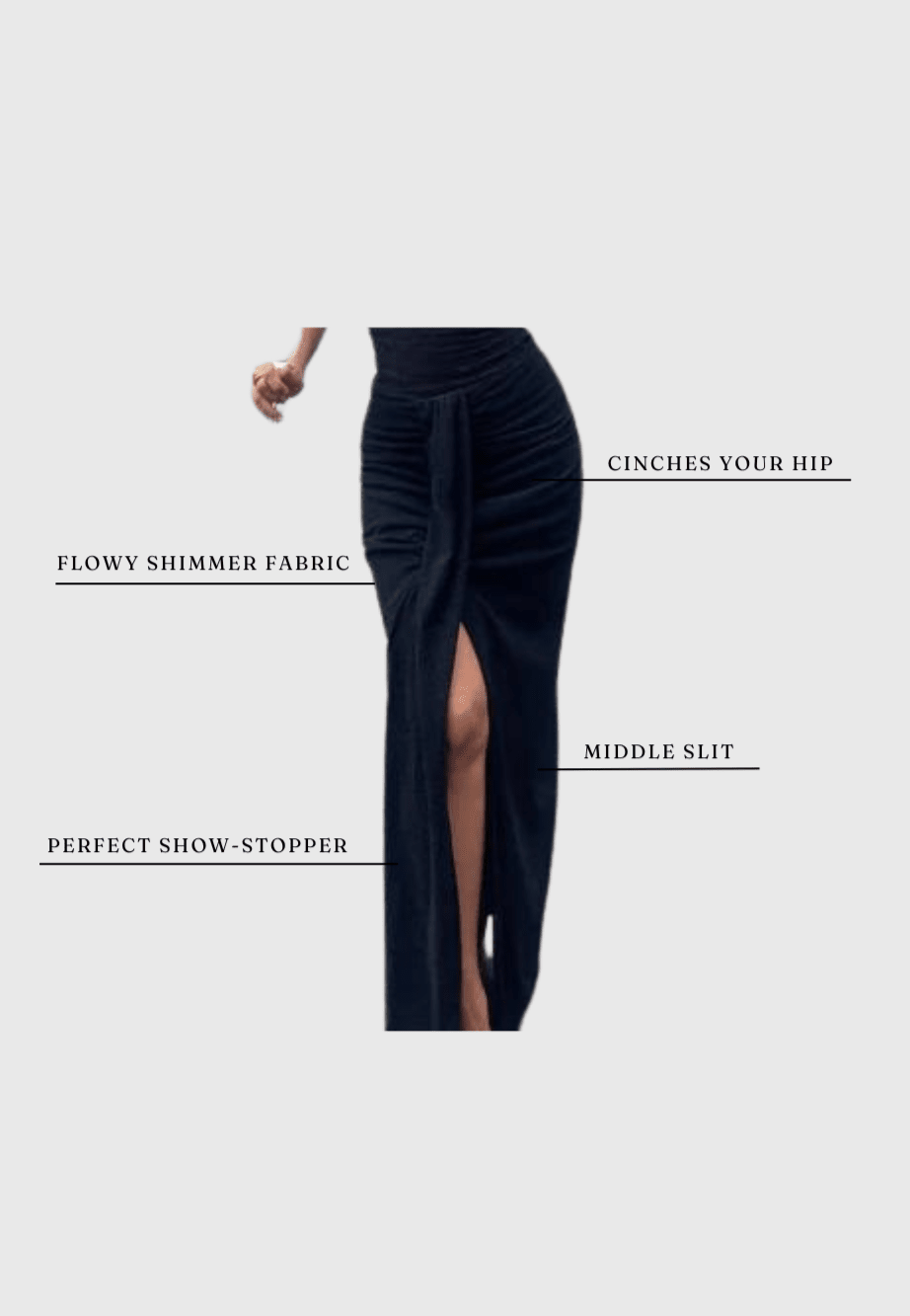 CINCHES YOUR HIP

FLOWY SHIMMER FABRIC

MIDDLE SLIT

PERFECT SHOW-STOPPER