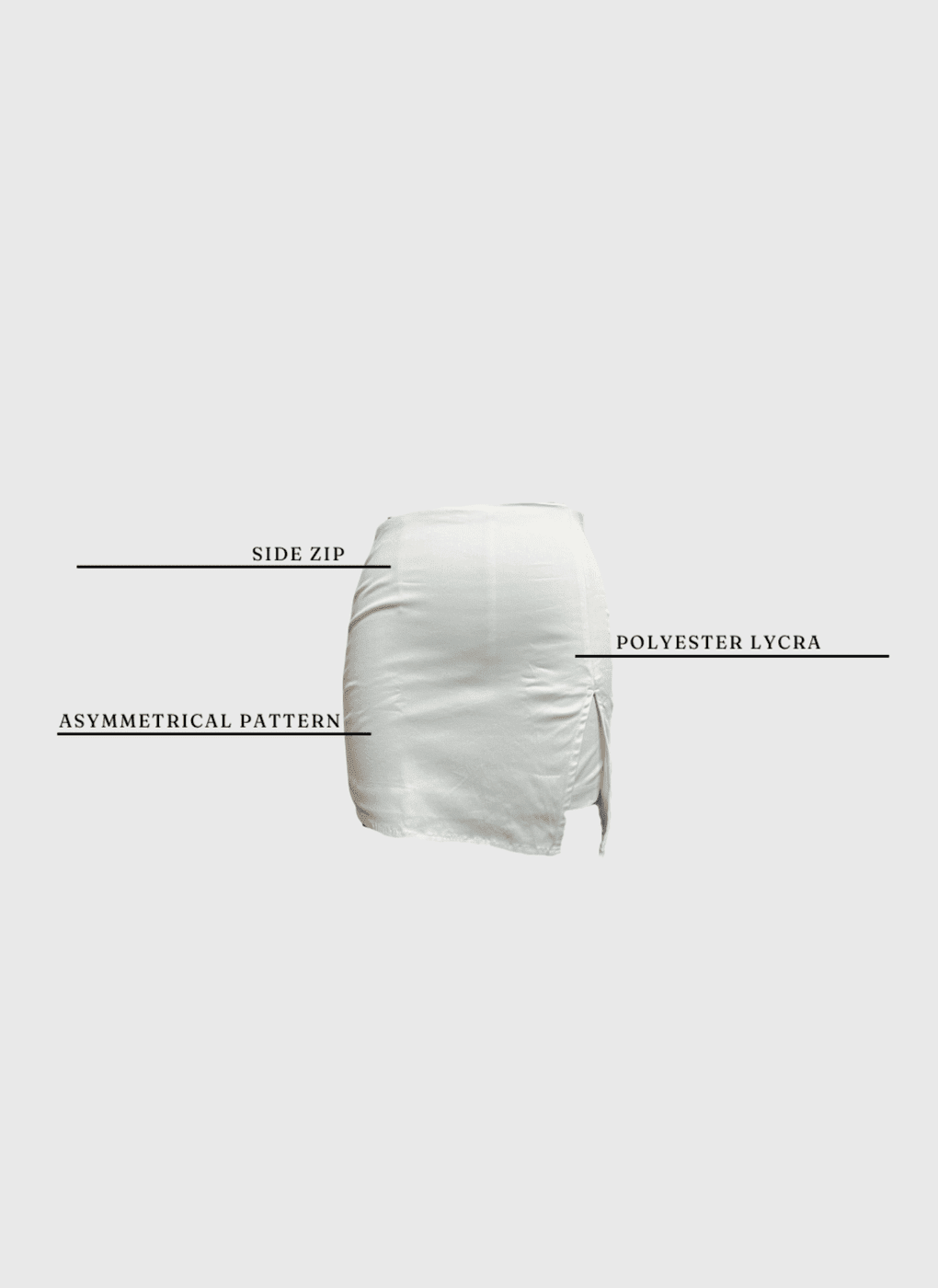 SIDE ZIP

POLYESTER LYCRA

ASYMMETRICAL PATTERN