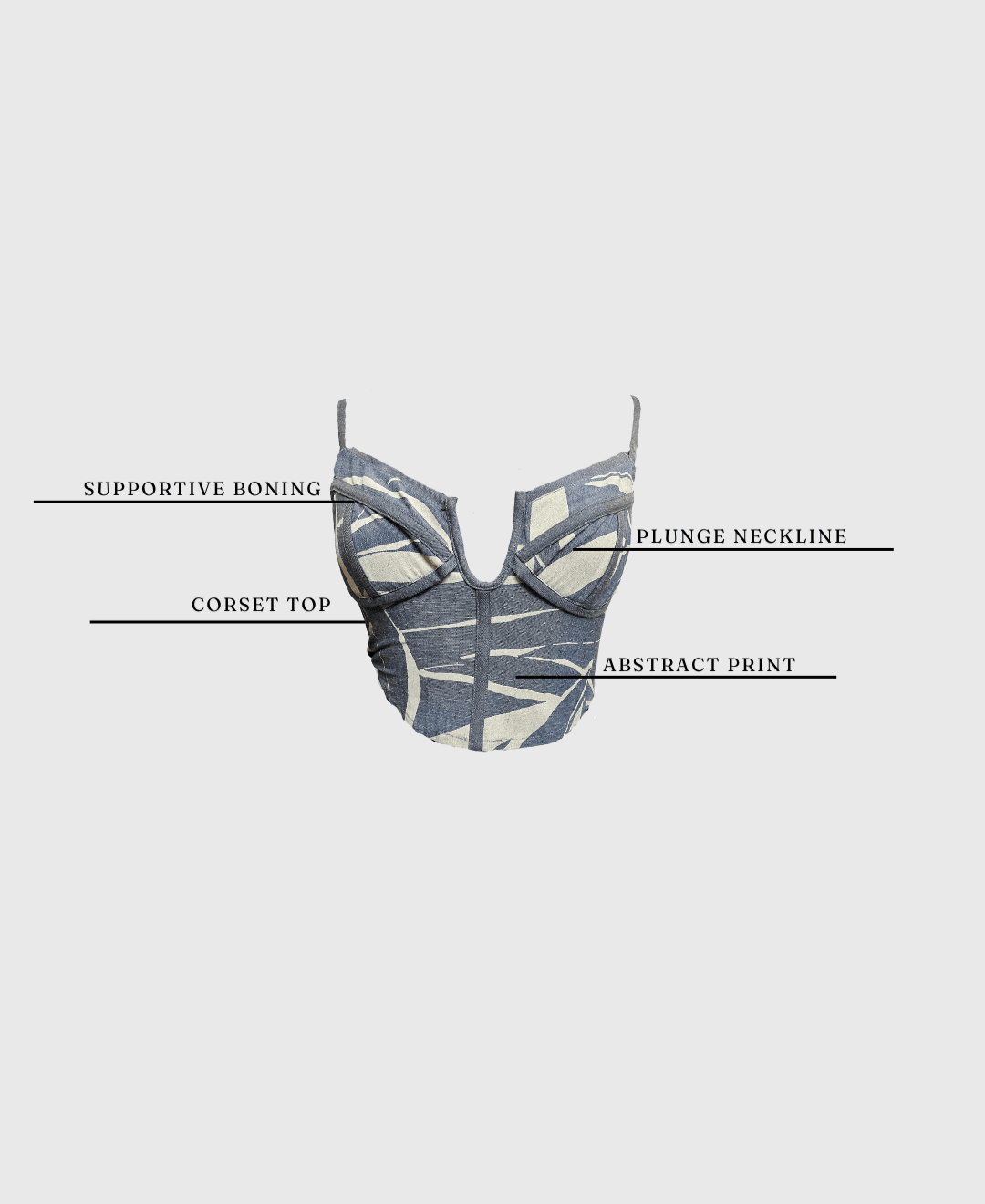 SUPPORTIVE BONING

PLUNGE NECKLINE

CORSET TOP

ABSTRACT PRINT