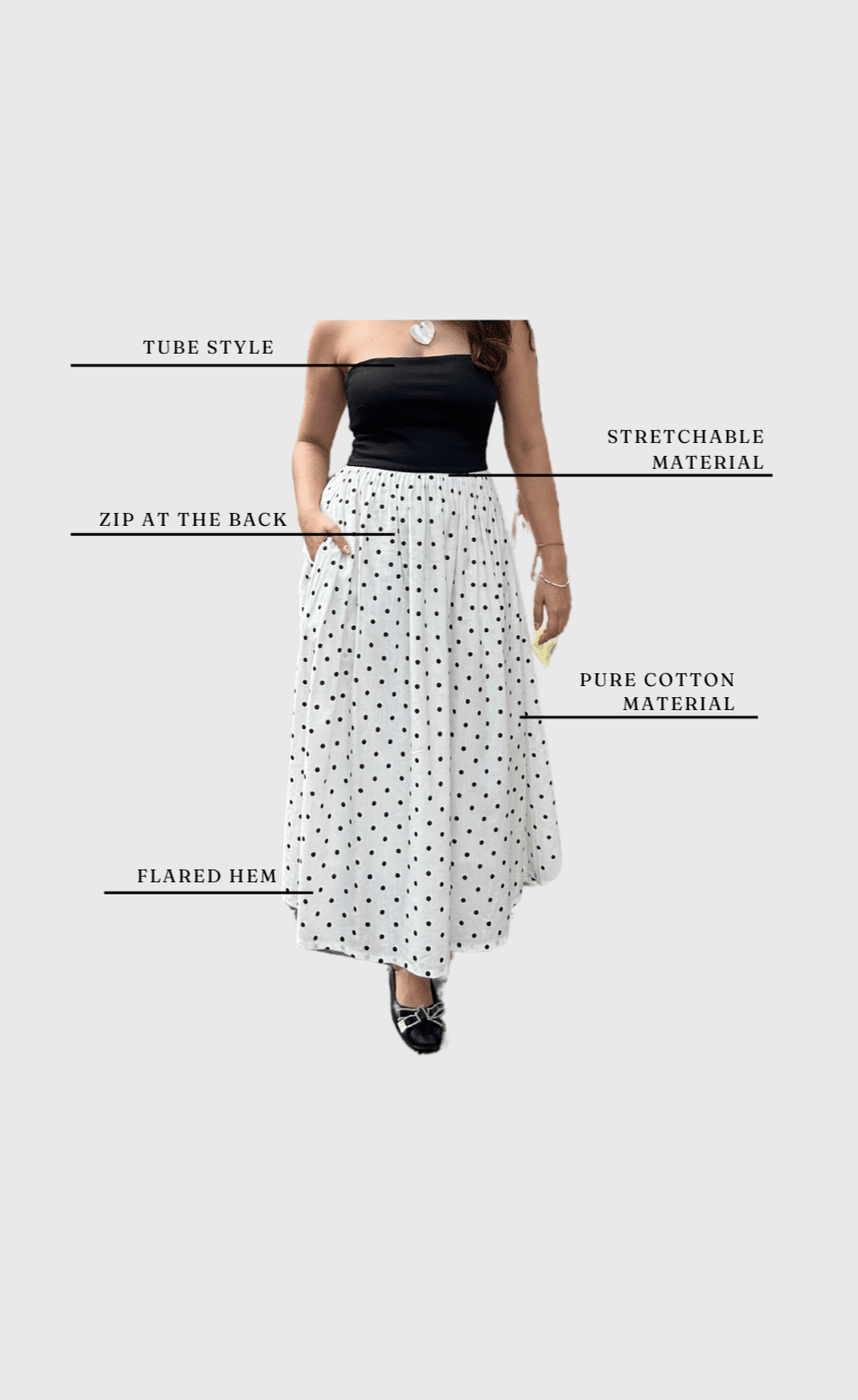 TUBE STYLE

STRETCHABLE MATERIAL

ZIP AT THE BACK

PURE COTTON MATERIAL

FLARED HEM