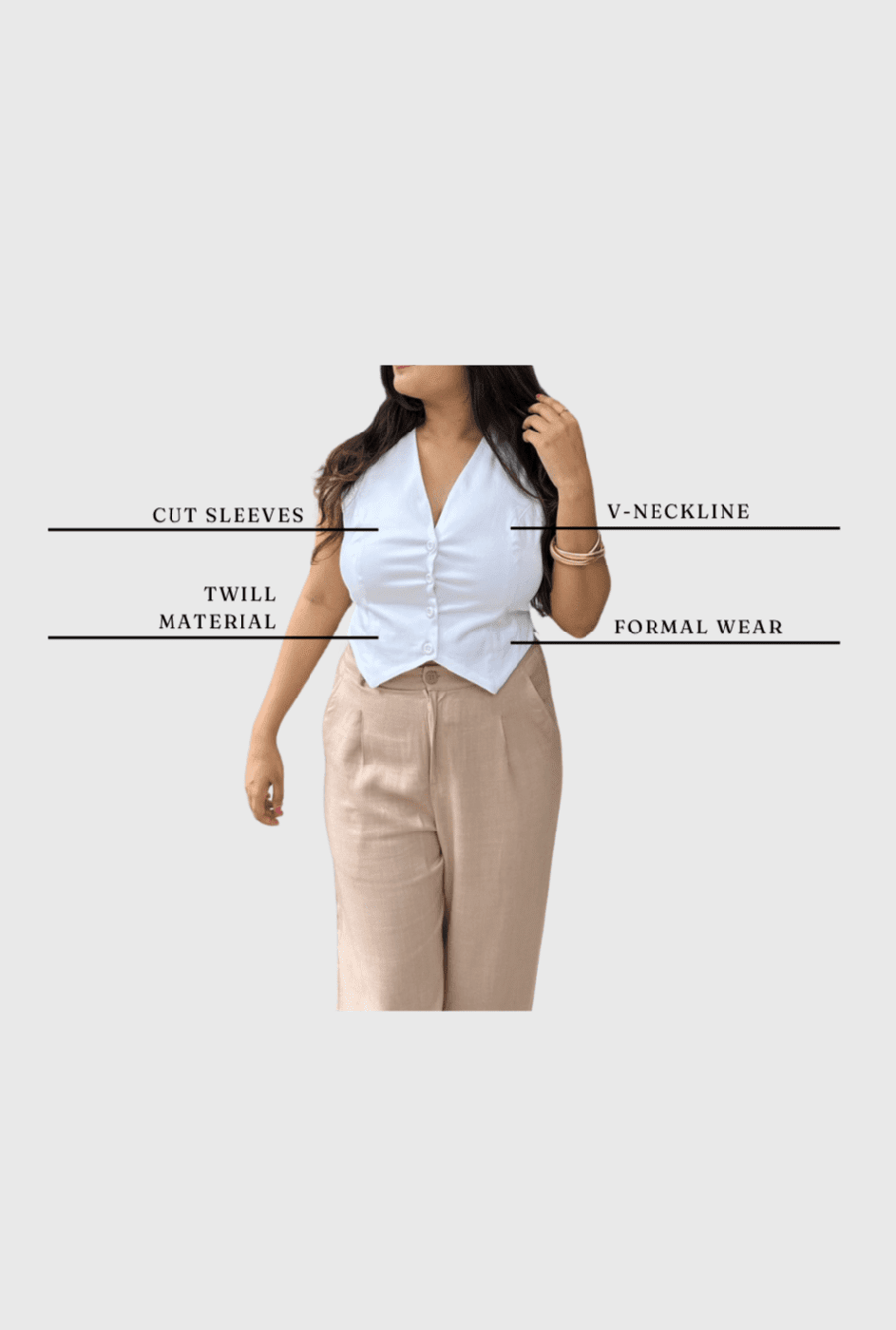 CUT SLEEVES

V-NECKLINE

TWILL MATERIAL

FORMAL WEAR