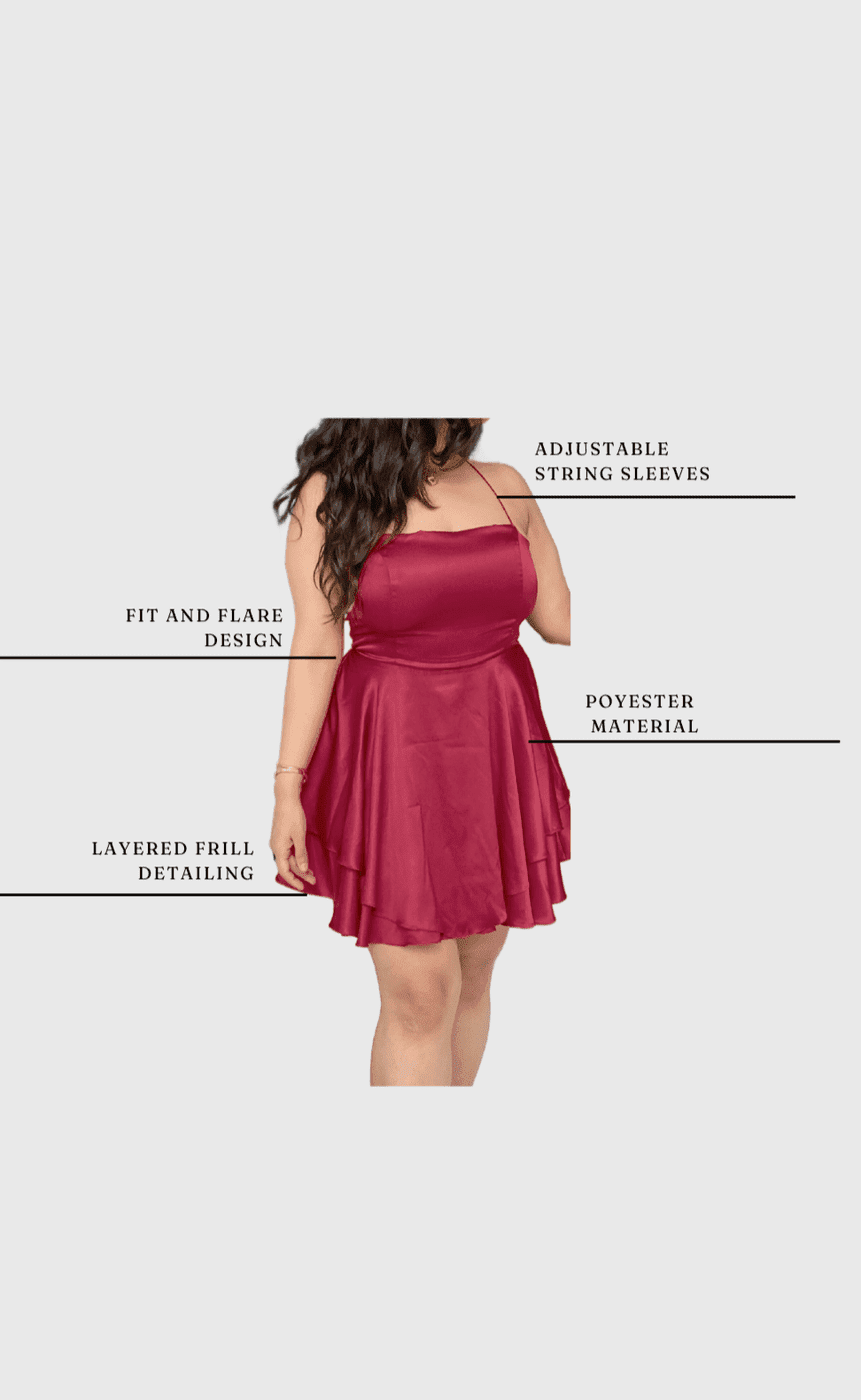 ADJUSTABLE STRING SLEEVES

FIT AND FLARE DESIGN

POYESTER MATERIAL

LAYERED FRILL DETAILING