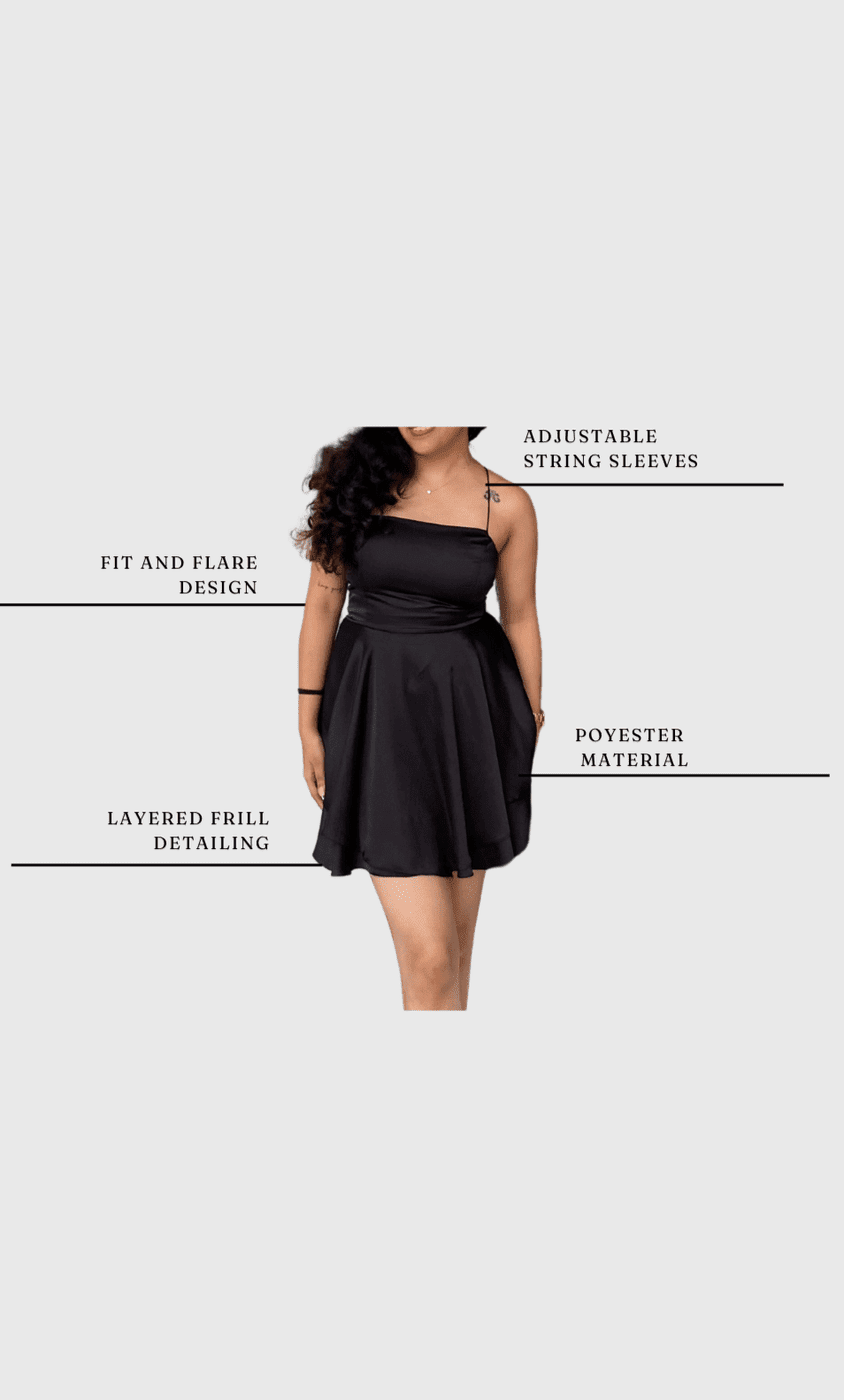 ADJUSTABLE
STRING SLEEVES

FIT AND FLARE
DESIGN

POYESTER
MATERIAL

LAYERED FRILL
DETAILING