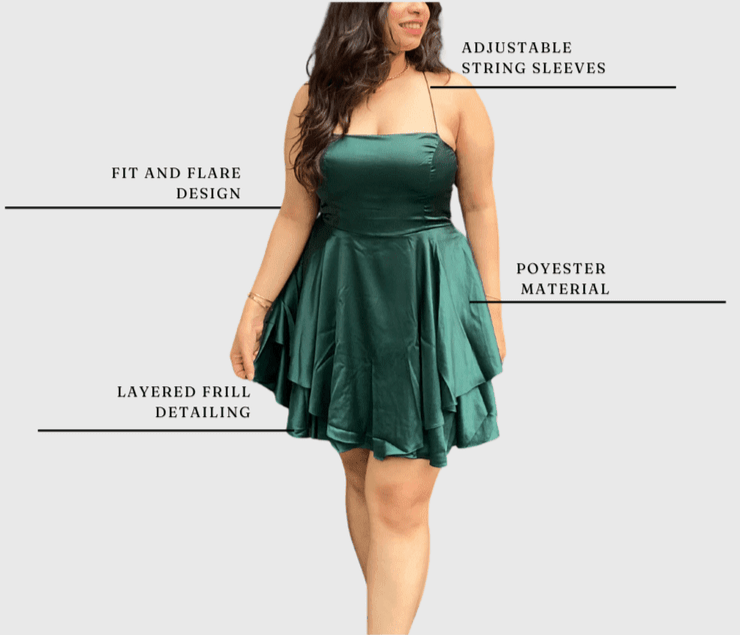 ADJUSTABLE STRING SLEEVES

FIT AND FLARE DESIGN

POYESTER MATERIAL

LAYERED FRILL DETAILING