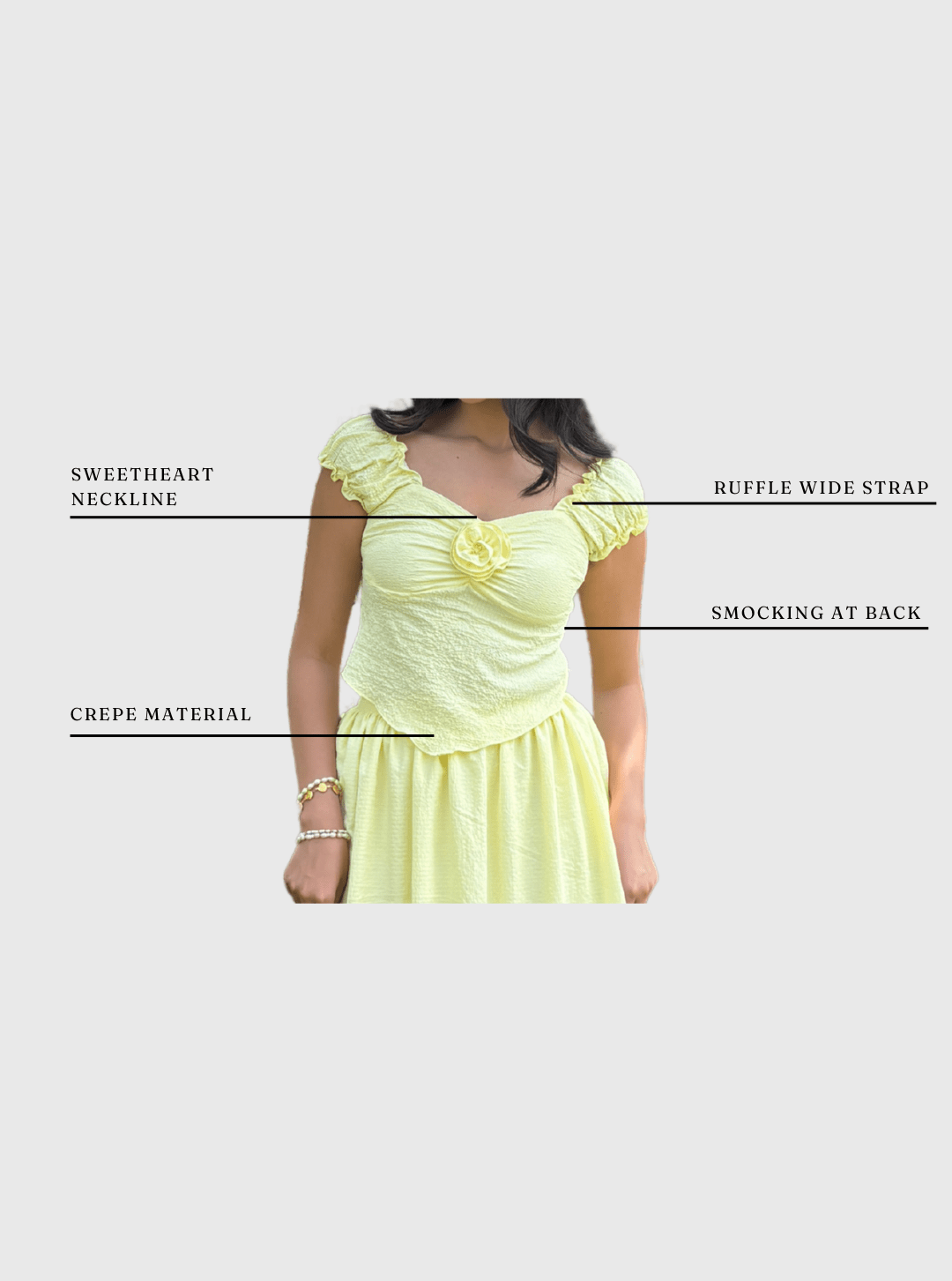 SWEETHEART NECKLINE

RUFFLE WIDE STRAP

SMOCKING AT BACK

CREPE MATERIAL