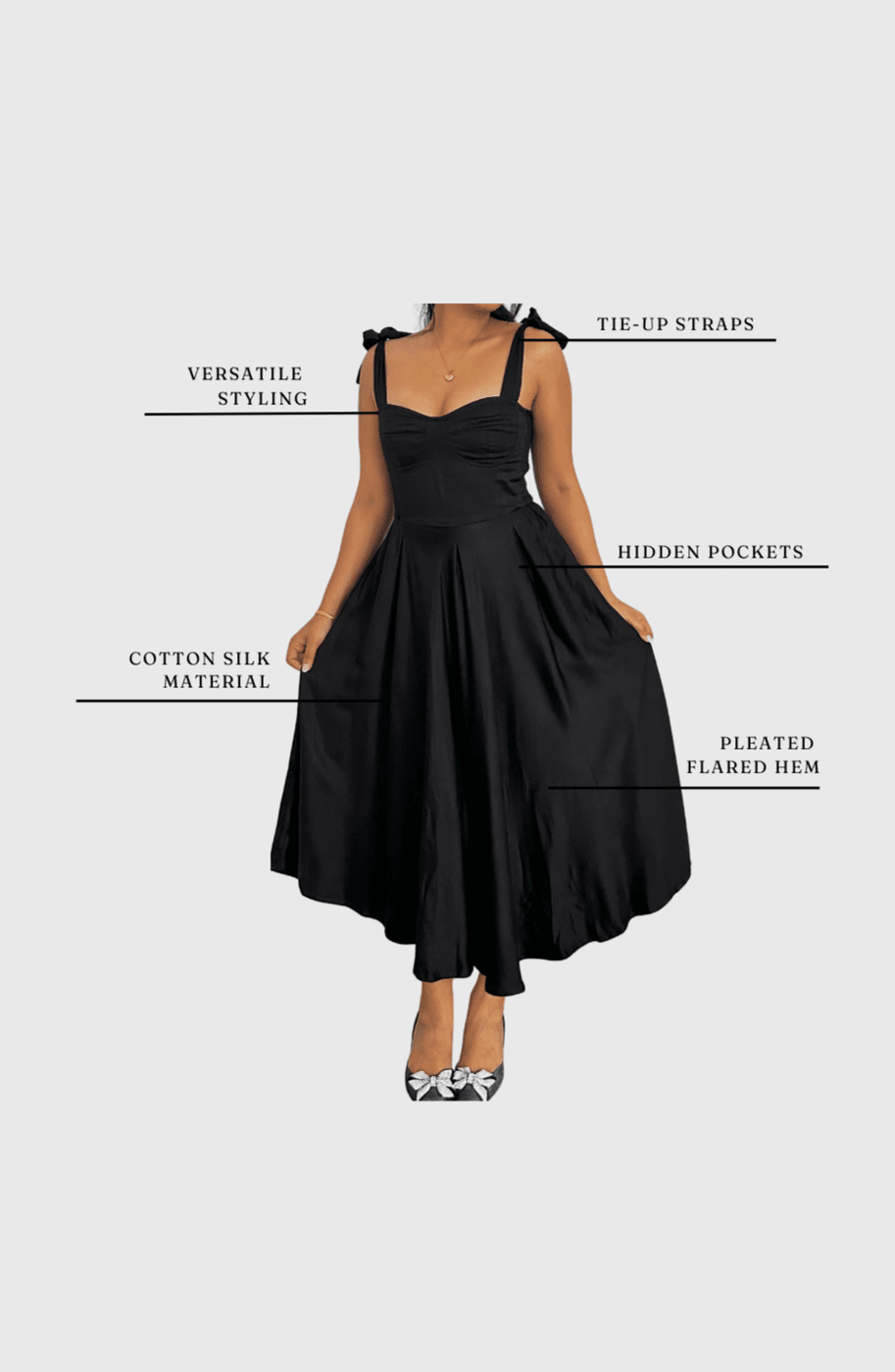 TIE-UP STRAPS

VERSATILE STYLING

HIDDEN POCKETS

COTTON SILK MATERIAL

PLEATED FLARED HEM