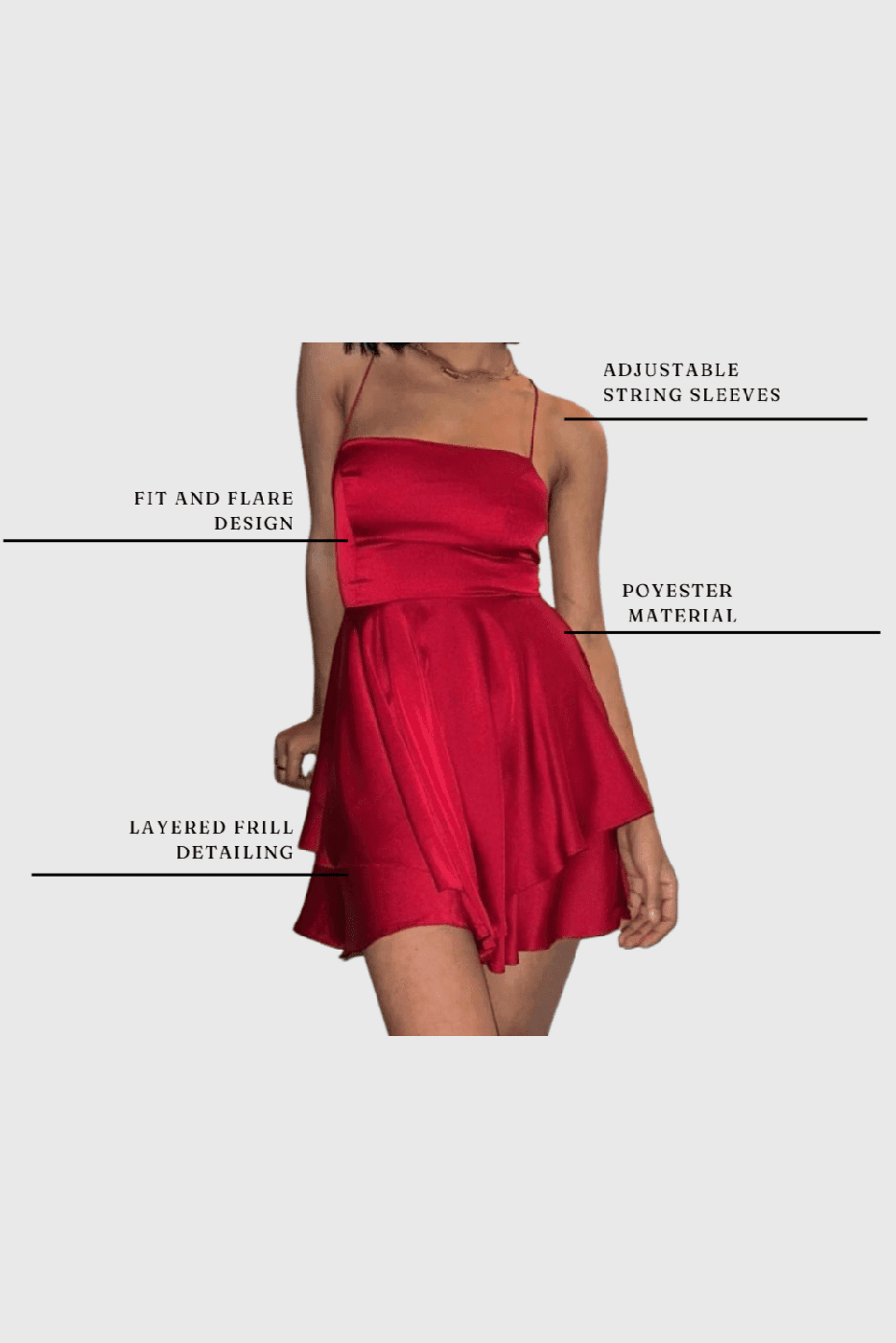 ADJUSTABLE STRING SLEEVES

FIT AND FLARE DESIGN

POYESTER MATERIAL

LAYERED FRILL DETAILING