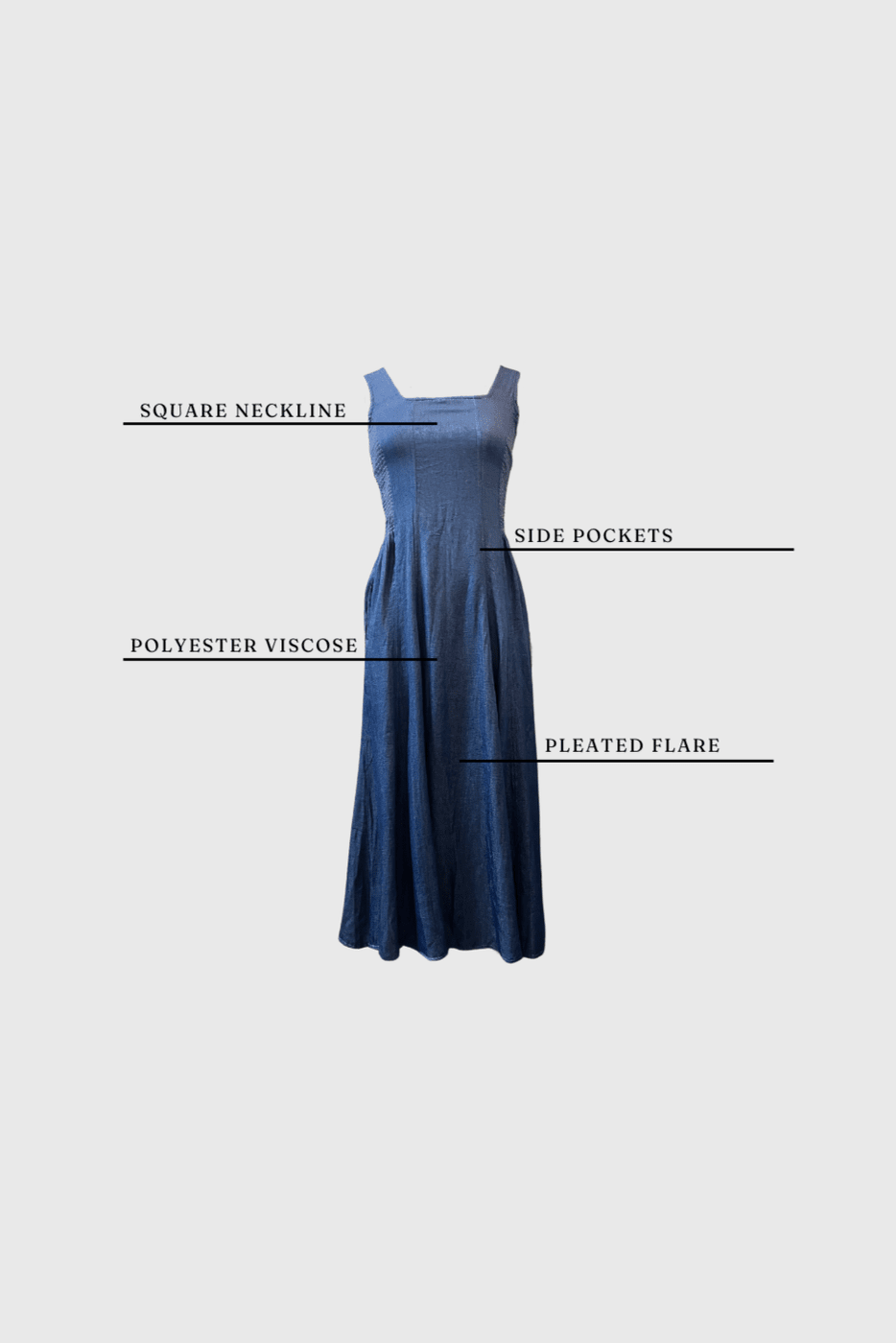 SQUARE NECKLINE

SIDE POCKETS

POLYESTER VISCOSE

PLEATED FLARE