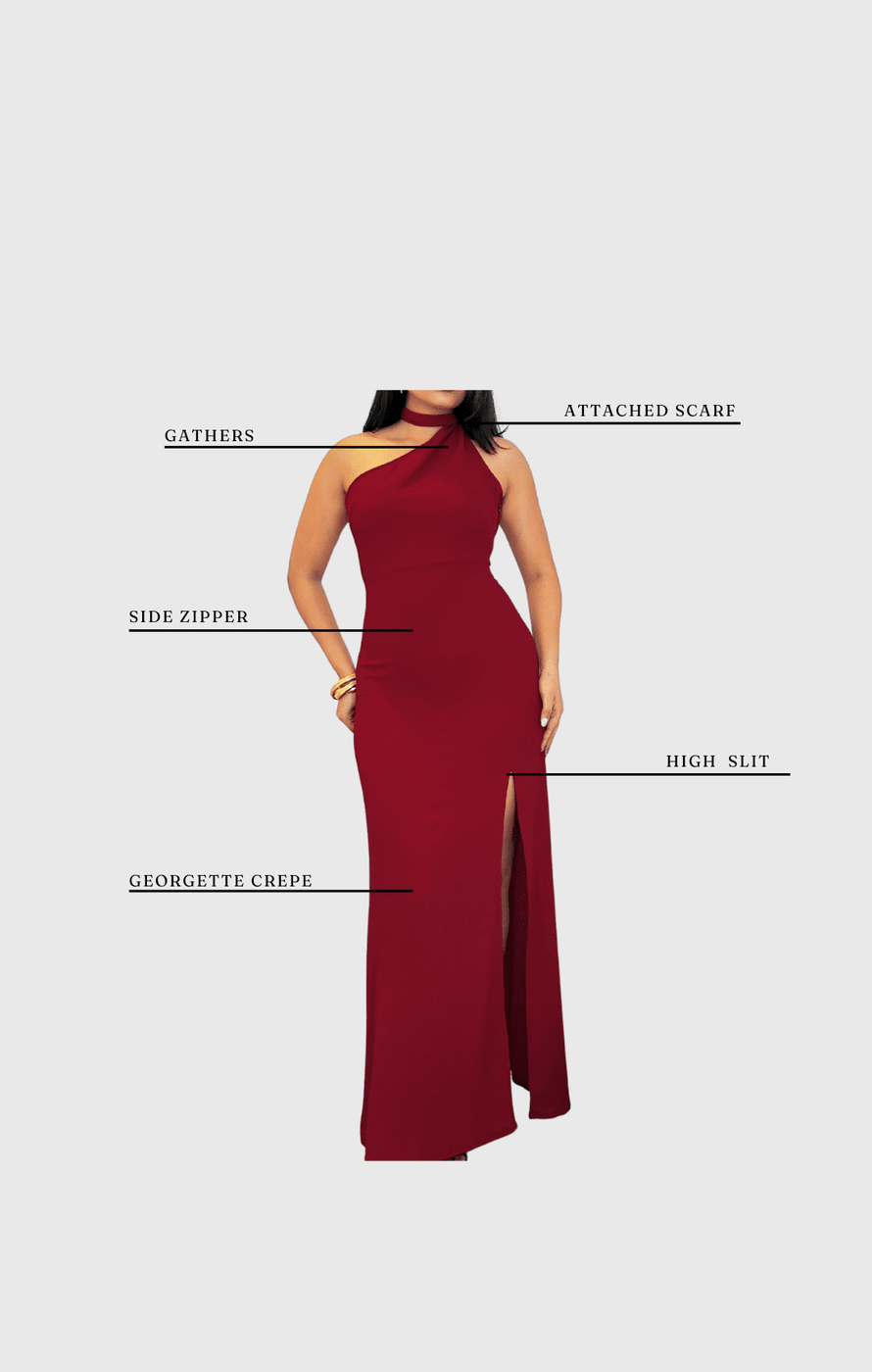 ATTACHED SCARF

GATHERS

SIDE ZIPPER

HIGH SLIT

GEORGETTE CREPE