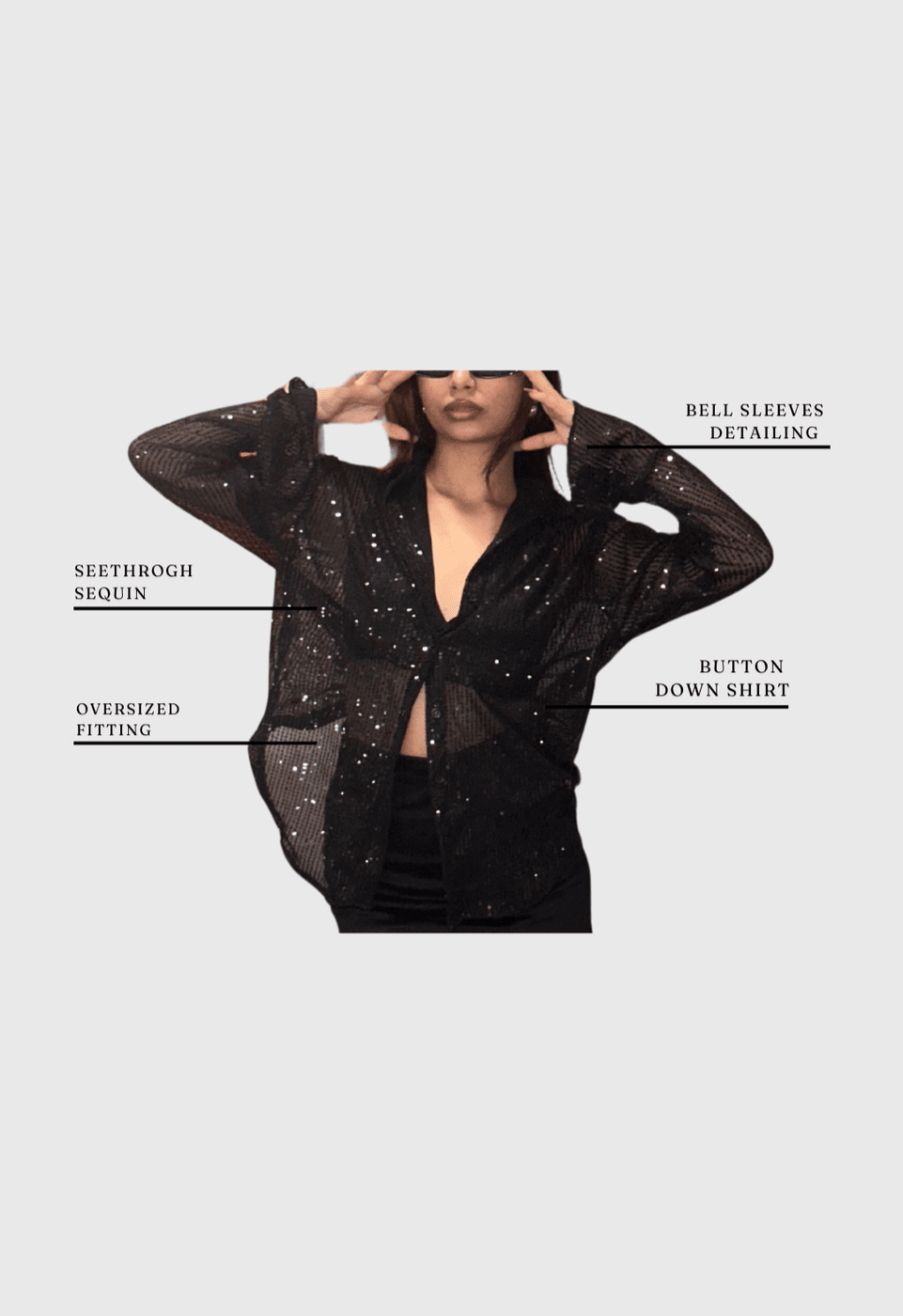 BELL SLEEVES DETAILING

SEETHROGH SEQUIN

BUTTON DOWN SHIRT

OVERSIZED FITTING